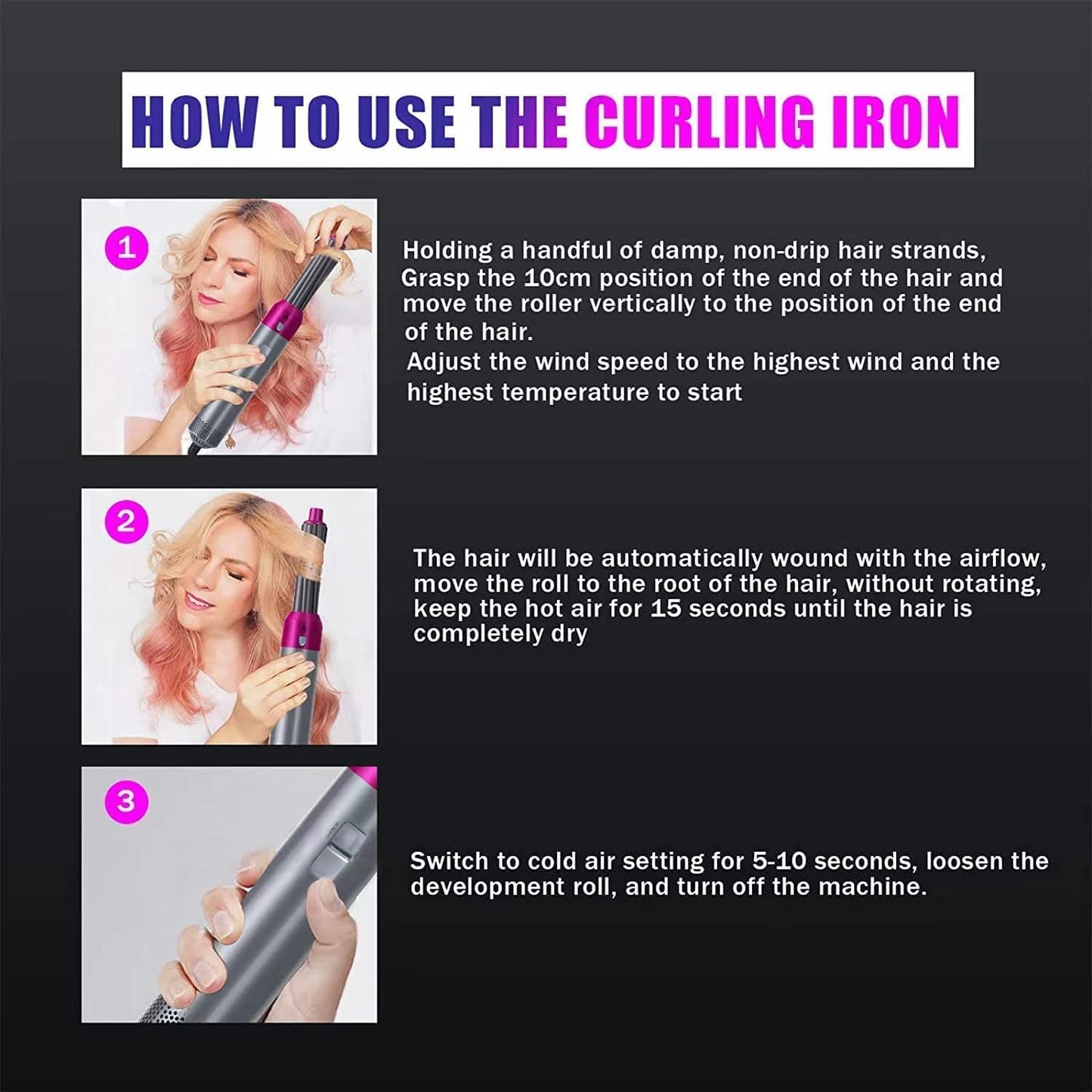 HOW TO USE THE CURLING IRON

1

Holding a handful of damp, non-drip hair strands, Grasp the 10cm position of the end of the hair and move the roller vertically to the position of the end of the hair.
Adjust the wind speed to the highest wind and the highest temperature to start

2

The hair will be automatically wound with the airflow, move the roll to the root of the hair, without rotating, keep the hot air for 15 seconds until the hair is completely dry

3

Switch to cold air setting for 5-10 seconds, loosen the development roll, and turn off the machine.