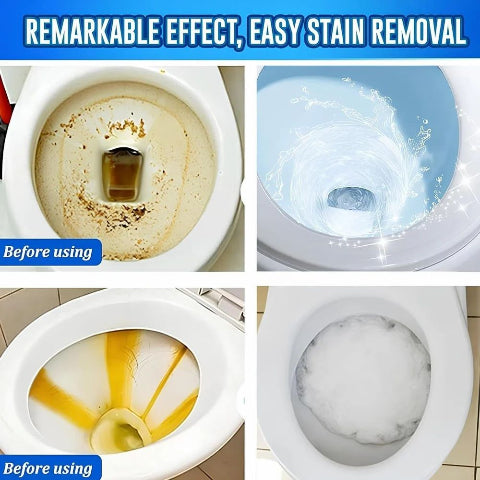 REMARKABLE EFFECT, EASY STAIN REMOVAL

Before using

Before using