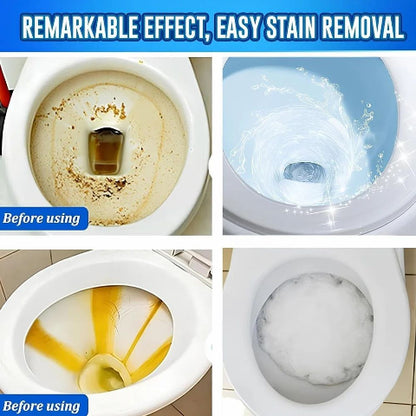 REMARKABLE EFFECT, EASY STAIN REMOVAL

Before using

Before using