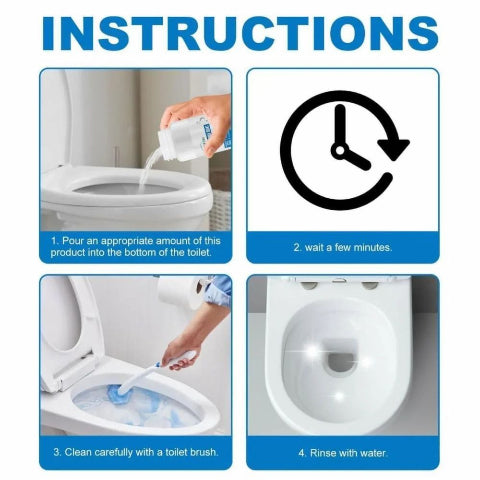 INSTRUCTIONS

1. Pour an appropriate amount of this product into the bottom of the toilet.

2. wait a few minutes.

3. Clean carefully with a toilet brush.

4. Rinse with water.